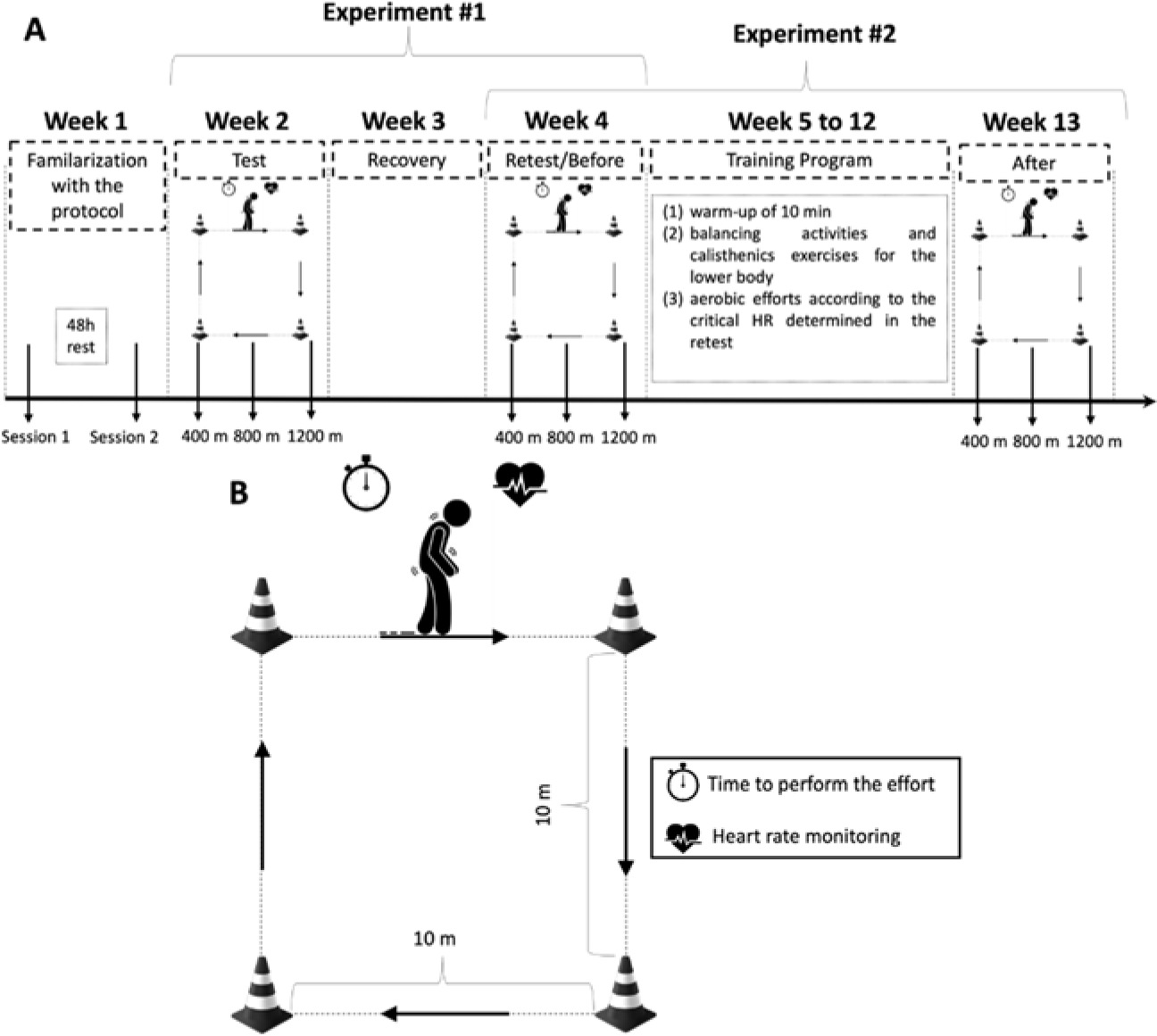 A

Experiment #1

Experiment #2

Week 1

Familarization with the protocol

48h rest

Session 1 Session 2

Week 2

Test

400 m 800 m 1200 m

Week 3

Recovery

Week 4

Retest/Before

400 m 800 m 1200 m

Week 5 to 12

Training Program

(1) warm-up of 10 min
(2) balancing activities and calisthenics exercises for the lower body
(3) aerobic efforts according to the critical HR determined in the retest

Week 13

After

400 m 800 m 1200 m

B

10 m

10 m

Time to perform the effort

Heart rate monitoring