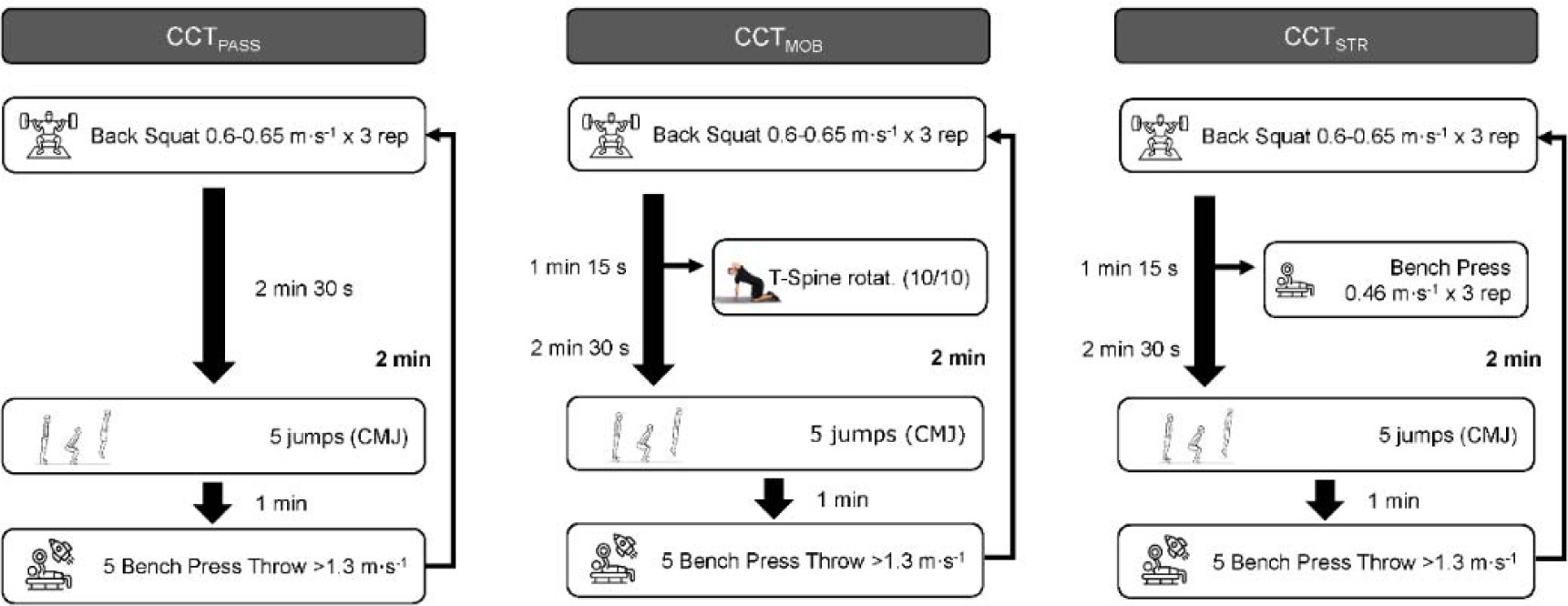 $CCT_{PASS}$

Back Squat 0.6-0.65 $m \cdot s^{-1}$ x 3 rep

2 min 30 s

2 min

5 jumps (CMJ)

1 min

5 Bench Press Throw >1.3 $m \cdot s^{-1}$

$CCT_{MOB}$

Back Squat 0.6-0.65 $m \cdot s^{-1}$ x 3 rep

1 min 15 s

T-Spine rotat. (10/10)

2 min 30 s

2 min

5 jumps (CMJ)

1 min

5 Bench Press Throw >1.3 $m \cdot s^{-1}$

$CCT_{STR}$

Back Squat 0.6-0.65 $m \cdot s^{-1}$ x 3 rep

1 min 15 s

Bench Press 0.46 $m \cdot s^{-1}$ x 3 rep

2 min 30 s

2 min

5 jumps (CMJ)

1 min

5 Bench Press Throw >1.3 $m \cdot s^{-1}$