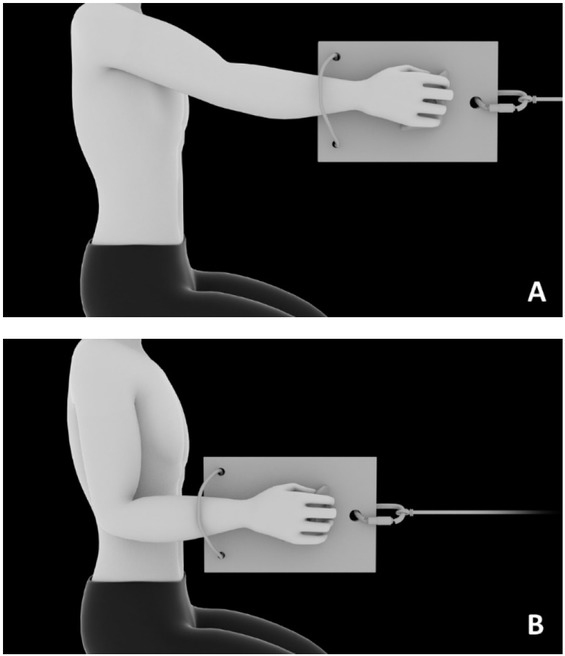 A

B